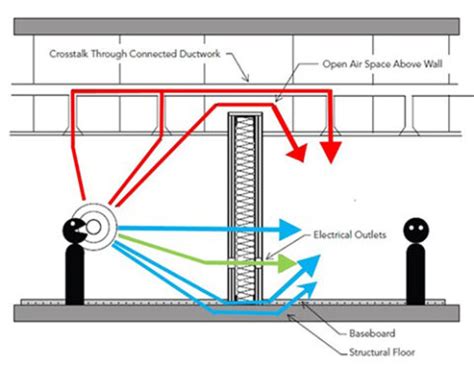 Crosstalk Through Connected Ductwork

Open Air Space Above Wall

Electrical Outlets

Baseboard

Structural Floor